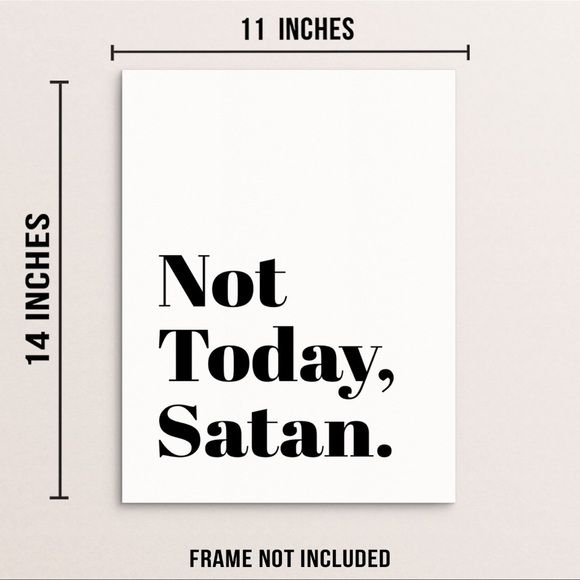 11 INCHES

14 INCHES

Not
Today,
Satan.

FRAME NOT INCLUDED